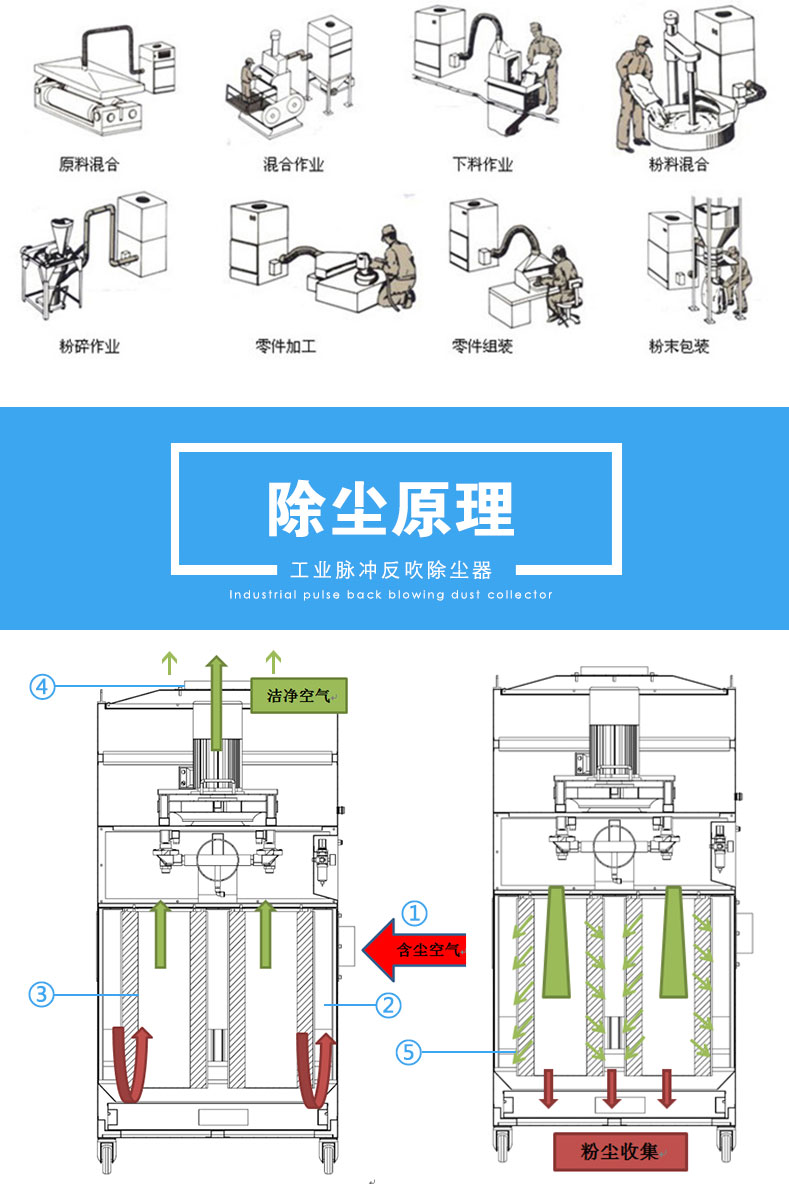 原料混合
混合作业
下料作业
粉料混合
粉碎作业
零件加工
零件组装
粉末包装

除尘原理
工业脉冲反吹除尘器
Industrial pulse back blowing dust collector

④
洁净空气
①
含尘空气
③
②
⑤
粉尘收集